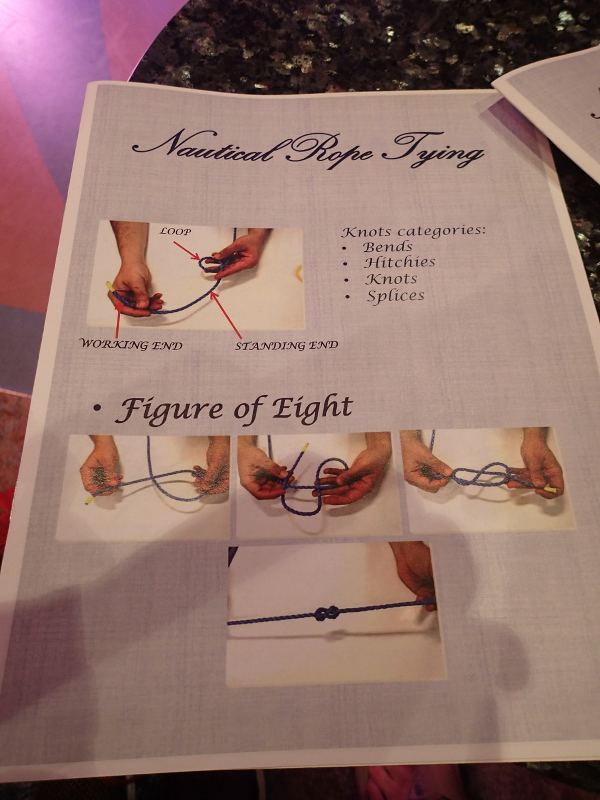 Nautical Rope Tying

LOOP

WORKING END

STANDING END

Knots categories:
• Bends
• Hitchies
• Knots
• Splices

• Figure of Eight